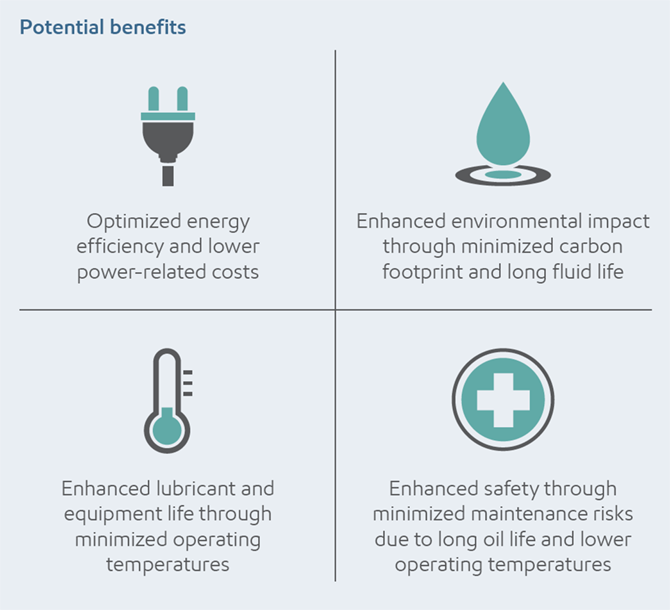 Potential benefits

Optimized energy efficiency and lower power-related costs

Enhanced environmental impact through minimized carbon footprint and long fluid life

Enhanced lubricant and equipment life through minimized operating temperatures

Enhanced safety through minimized maintenance risks due to long oil life and lower operating temperatures